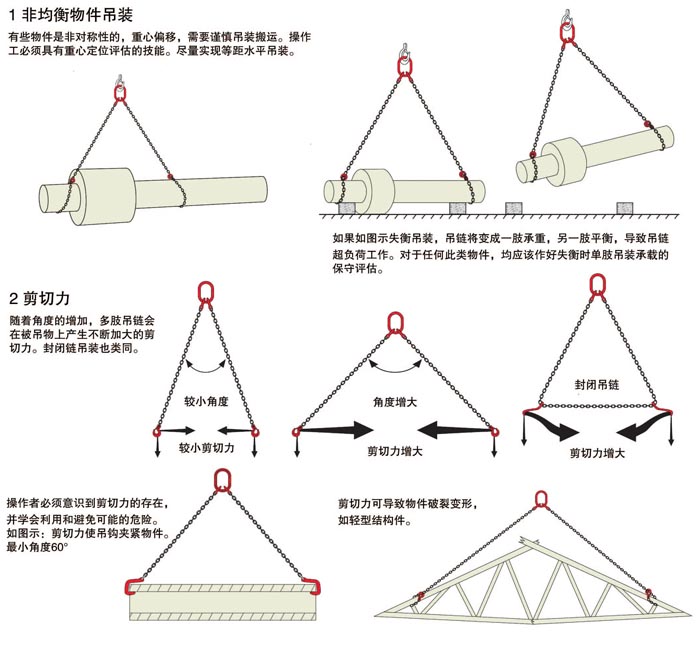 1 非均衡物件吊装

有些物件是非对称性的，重心偏移，需要谨慎吊装搬运。操作工必须具有重心定位评估的技能。尽量实现等距水平吊装。

如果如图示失衡吊装，吊链将变成一肢承重，另一肢平衡，导致吊链超负荷工作。对于任何此类物件，均应该作好失衡时单肢吊装承载的保守评估。

2 剪切力

随着角度的增加，多肢吊链会在被吊物上产生不断加大的剪切力。封闭链吊装也类同。

较小角度

较小剪切力

角度增大

剪切力增大

封闭吊链

剪切力增大

操作者必须意识到剪切力的存在，并学会利用和避免可能的危险。如图示：剪切力使吊钩夹紧物件。最小角度60°

剪切力可导致物件破裂变形，如轻型结构件。